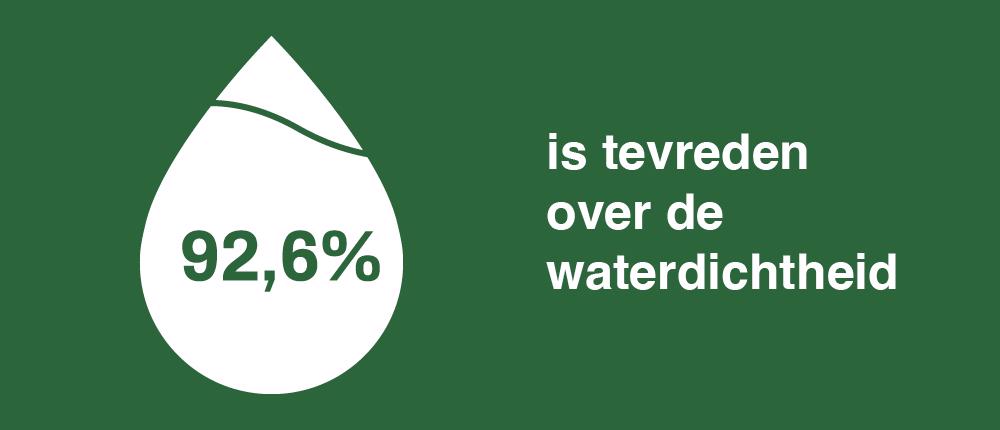 92,6%

is tevreden over de waterdichtheid