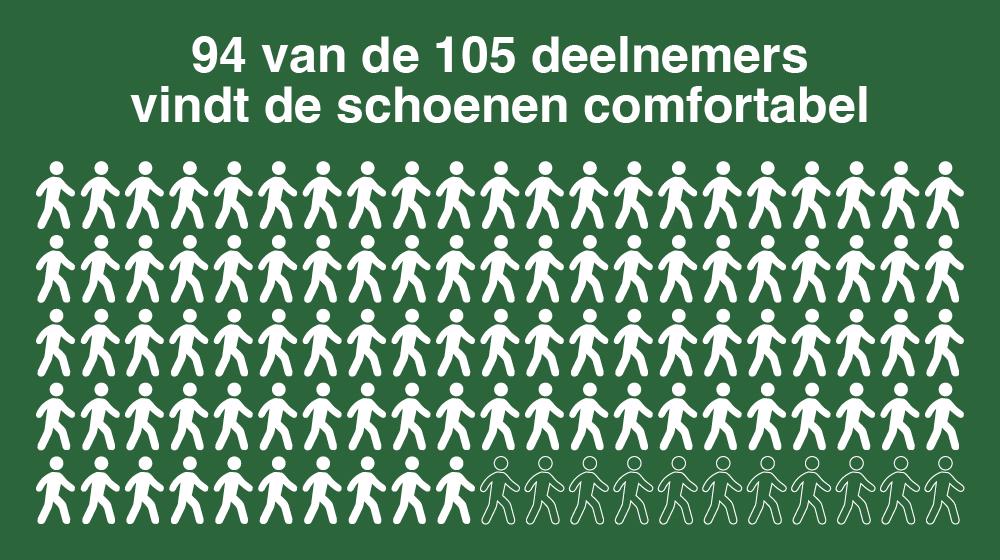 94 van de 105 deelnemers vindt de schoenen comfortabel